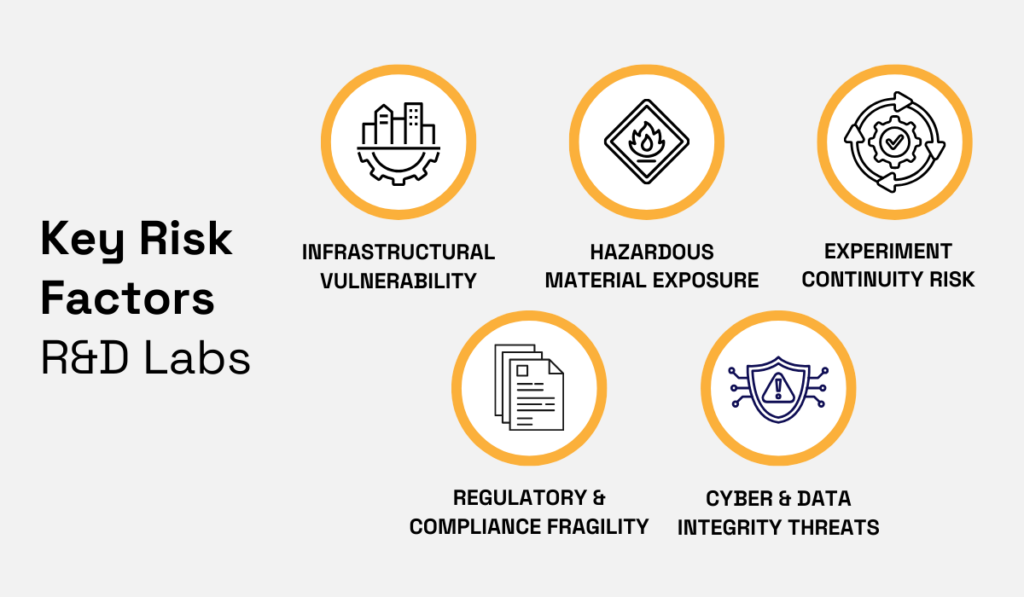 Key Risk Factors
R&D Labs

INFRASTRUCTURAL VULNERABILITY

HAZARDOUS MATERIAL EXPOSURE

EXPERIMENT CONTINUITY RISK

REGULATORY & COMPLIANCE FRAGILITY

CYBER & DATA INTEGRITY THREATS